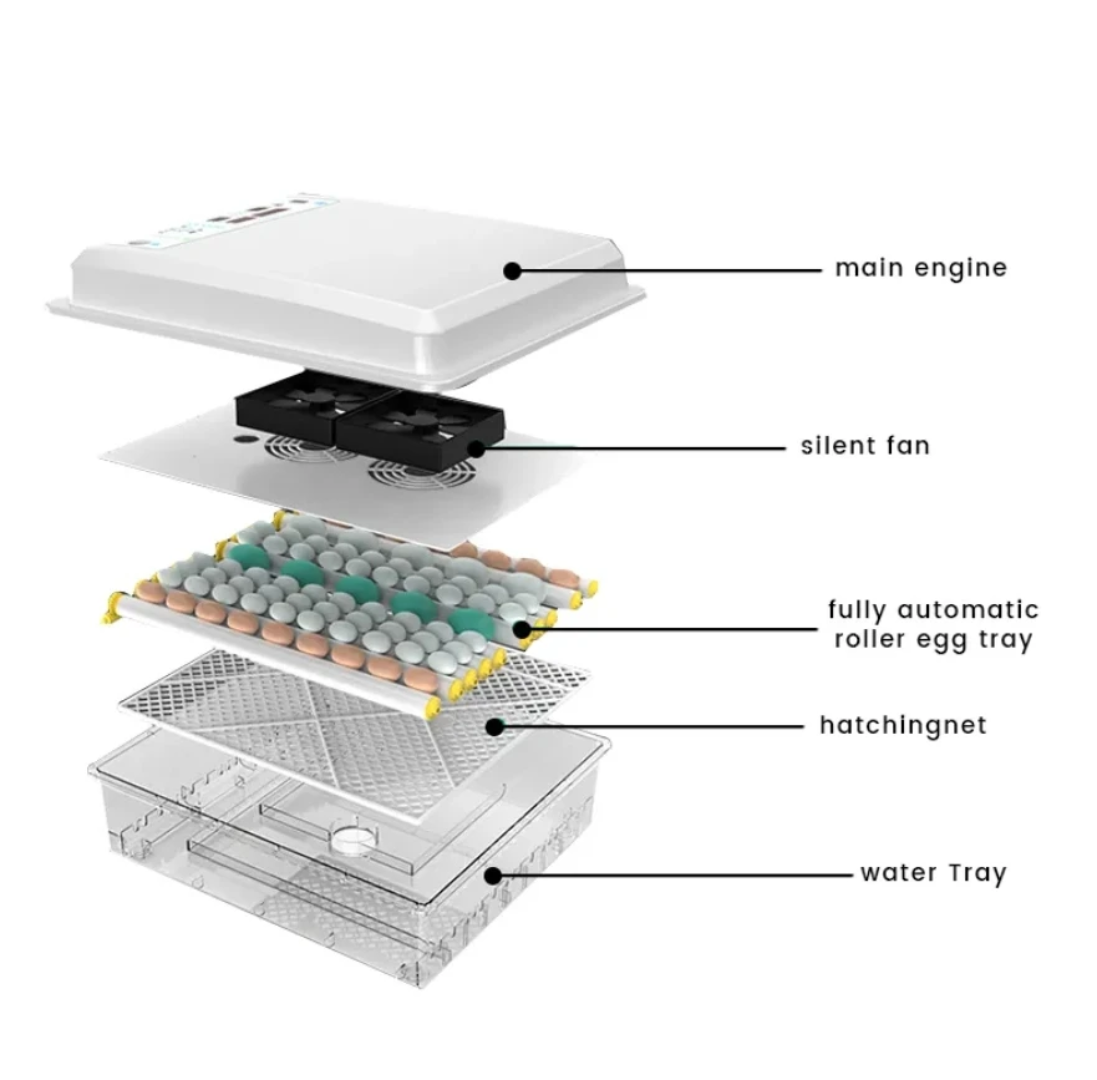 main engine

silent fan

fully automatic
roller egg tray

hatchingnet

water Tray